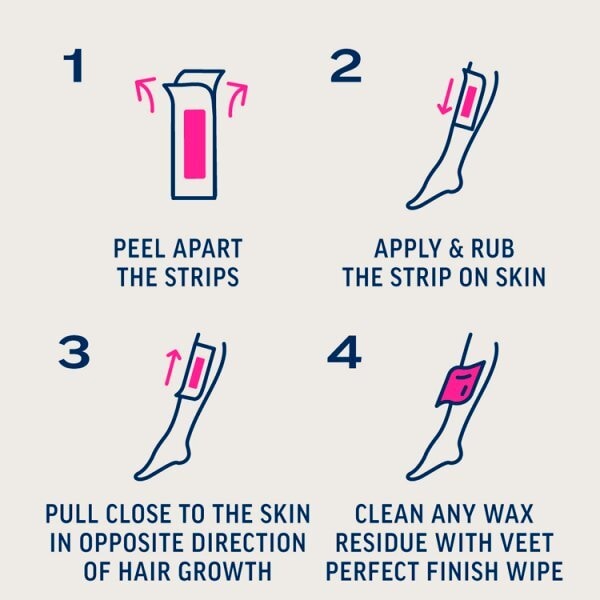 1

PEEL APART THE STRIPS

2

APPLY & RUB THE STRIP ON SKIN

3

PULL CLOSE TO THE SKIN IN OPPOSITE DIRECTION OF HAIR GROWTH

4

CLEAN ANY WAX RESIDUE WITH VEET PERFECT FINISH WIPE