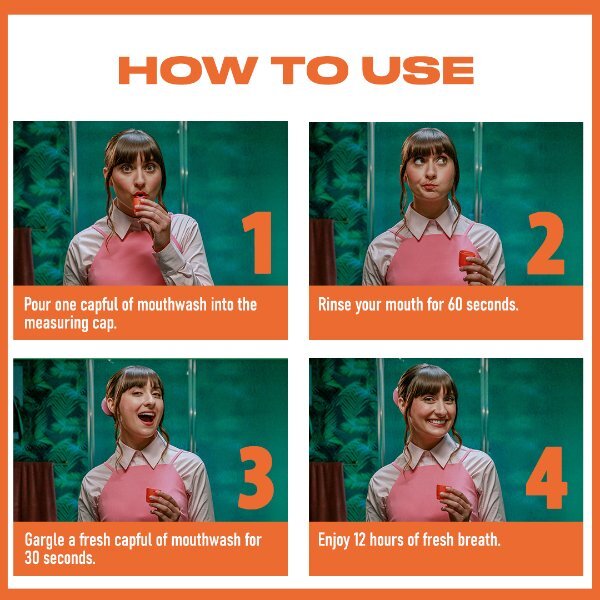 HOW TO USE

1

Pour one capful of mouthwash into the measuring cap.

2

Rinse your mouth for 60 seconds.

3

Gargle a fresh capful of mouthwash for 30 seconds.

4

Enjoy 12 hours of fresh breath.