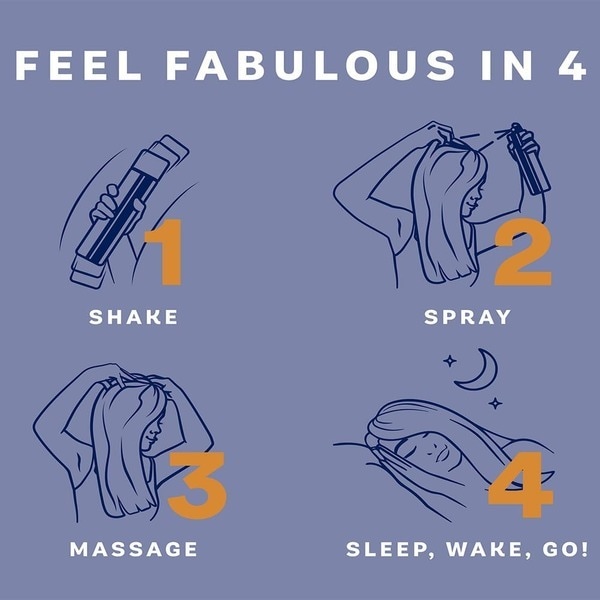 FEEL FABULOUS IN 4

1

SHAKE

2

SPRAY

3

MASSAGE

4

SLEEP, WAKE, GO!