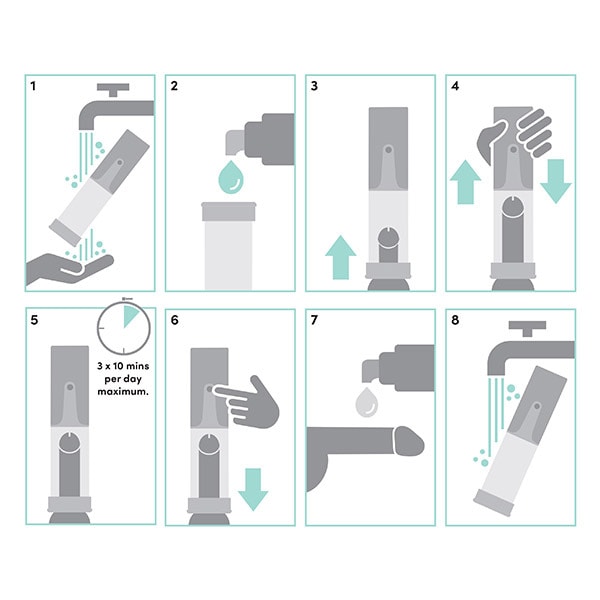 1

2

3

4

5

3 x 10 mins per day maximum.

6

7

8