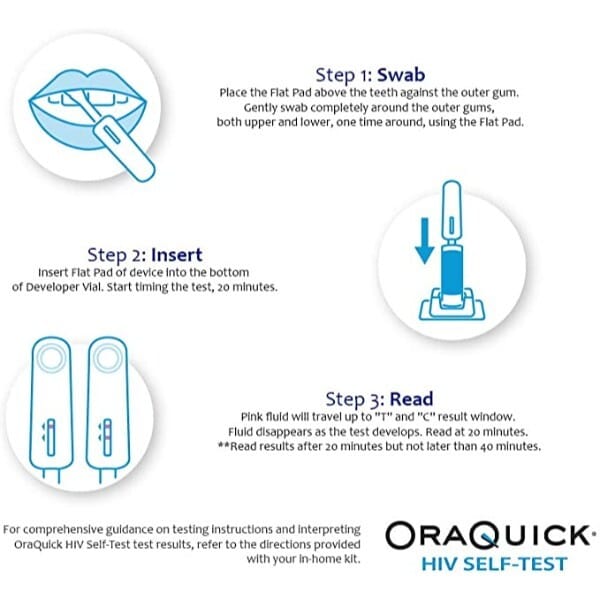 Step 1: Swab
Place the Flat Pad above the teeth against the outer gum. Gently swab completely around the outer gums, both upper and lower, one time around, using the Flat Pad.

Step 2: Insert
Insert Flat Pad of device into the bottom of Developer Vial. Start timing the test, 20 minutes.

Step 3: Read
Pink fluid will travel up to "T" and "C" result window. Fluid disappears as the test develops. Read at 20 minutes. **Read results after 20 minutes but not later than 40 minutes.

For comprehensive guidance on testing instructions and interpreting OraQuick HIV Self-Test test results, refer to the directions provided with your in-home kit.

ORAQUICK
HIV SELF-TEST