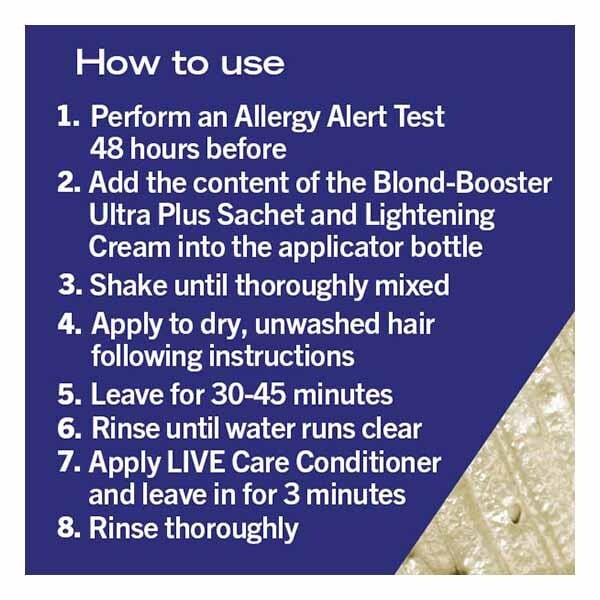 How to use

1. Perform an Allergy Alert Test 48 hours before
2. Add the content of the Blond-Booster Ultra Plus Sachet and Lightening Cream into the applicator bottle
3. Shake until thoroughly mixed
4. Apply to dry, unwashed hair following instructions
5. Leave for 30-45 minutes
6. Rinse until water runs clear
7. Apply LIVE Care Conditioner and leave in for 3 minutes
8. Rinse thoroughly