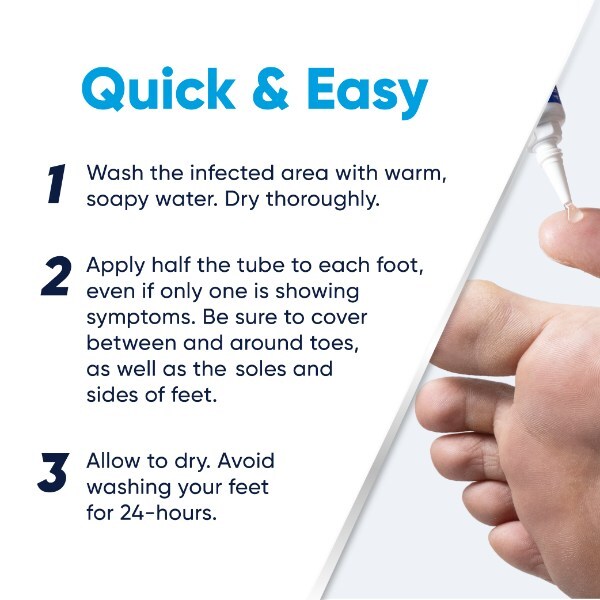 Quick & Easy

1 Wash the infected area with warm, soapy water. Dry thoroughly.

2 Apply half the tube to each foot, even if only one is showing symptoms. Be sure to cover between and around toes, as well as the soles and sides of feet.

3 Allow to dry. Avoid washing your feet for 24-hours.