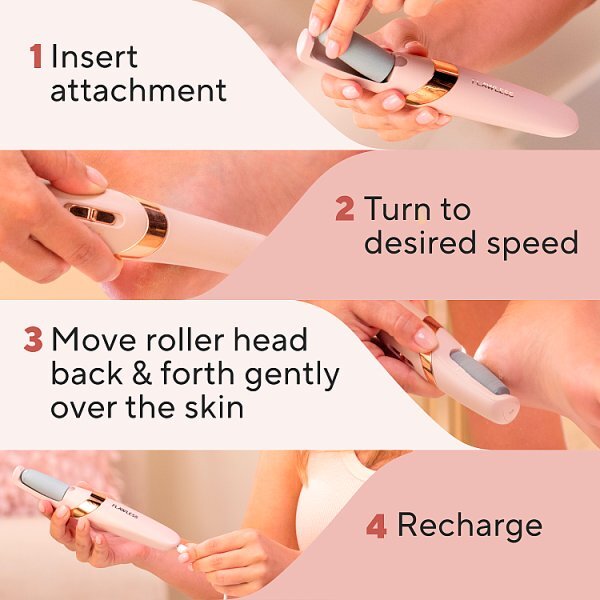 1 Insert attachment

FLAWLESS

2 Turn to desired speed

3 Move roller head back & forth gently over the skin

FLAWLESS

4 Recharge