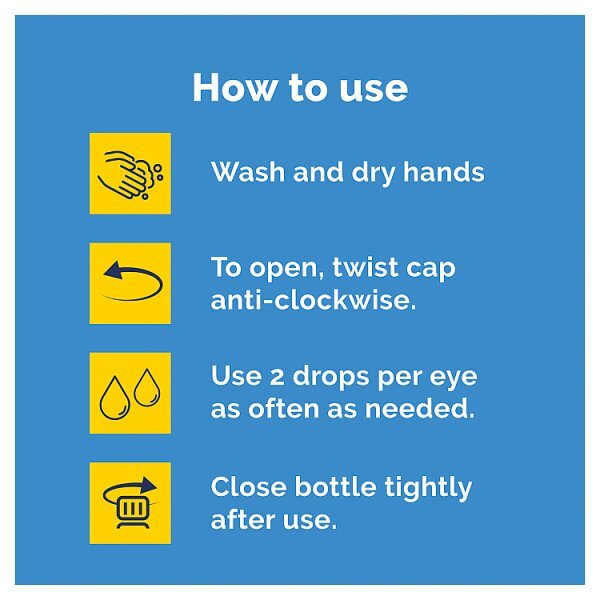 How to use

Wash and dry hands

To open, twist cap anti-clockwise.

Use 2 drops per eye as often as needed.

Close bottle tightly after use.