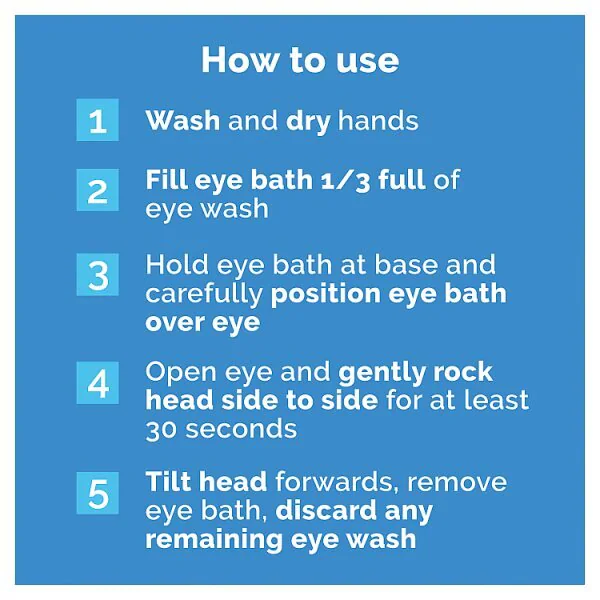 How to use

1 Wash and dry hands

2 Fill eye bath 1/3 full of eye wash

3 Hold eye bath at base and carefully position eye bath over eye

4 Open eye and gently rock head side to side for at least 30 seconds

5 Tilt head forwards, remove eye bath, discard any remaining eye wash