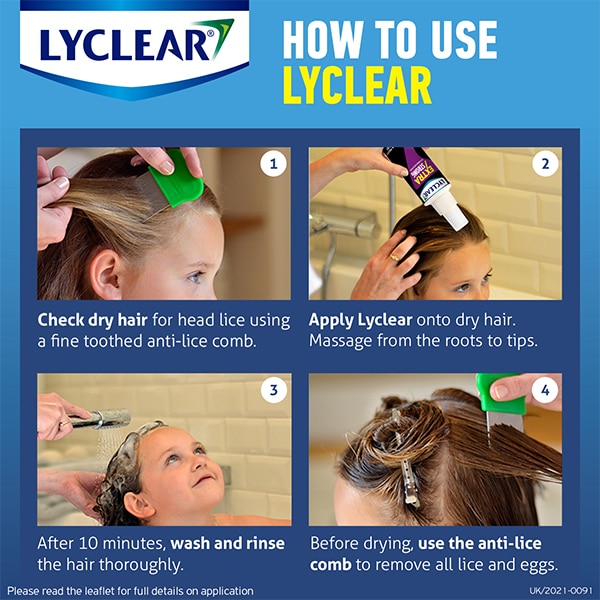 LYCLEAR®

HOW TO USE LYCLEAR

1

Check dry hair for head lice using a fine toothed anti-lice comb.

2

LYCLEAR EXTRA STRONG

Apply Lyclear onto dry hair. Massage from the roots to tips.

3

After 10 minutes, wash and rinse the hair thoroughly.

4

Before drying, use the anti-lice comb to remove all lice and eggs.

Please read the leaflet for full details on application

UK/2021-0091