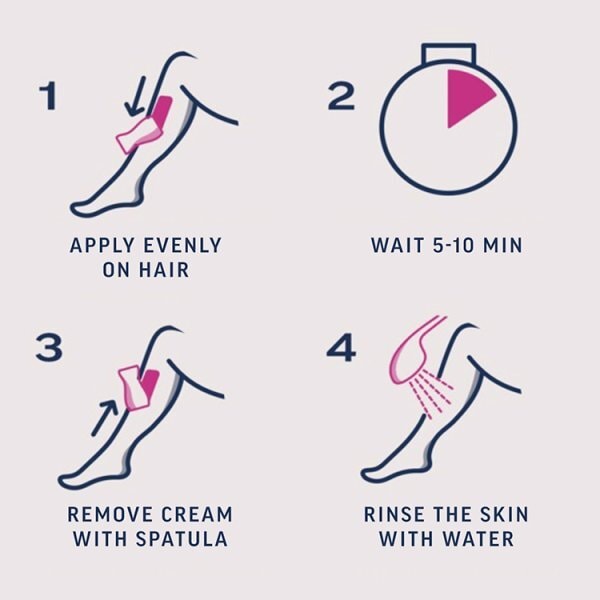 1

APPLY EVENLY ON HAIR

2

WAIT 5-10 MIN

3

REMOVE CREAM WITH SPATULA

4

RINSE THE SKIN WITH WATER