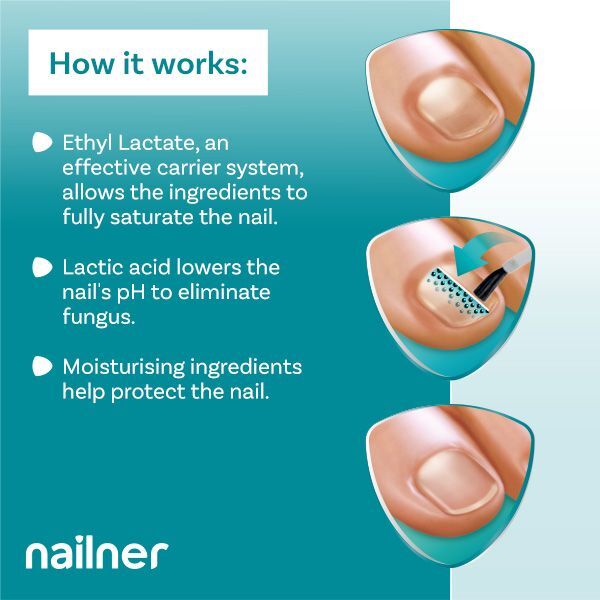 How it works:

Ethyl Lactate, an effective carrier system, allows the ingredients to fully saturate the nail.

Lactic acid lowers the nail's pH to eliminate fungus.

Moisturising ingredients help protect the nail.

nailner