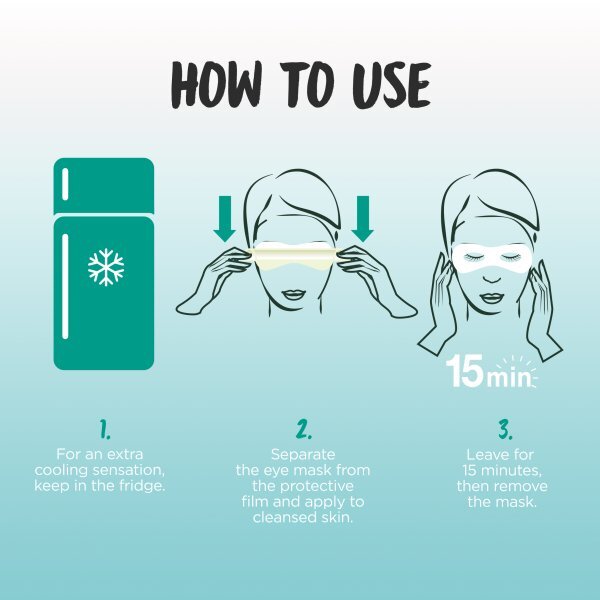 HOW TO USE

15min

1.
For an extra cooling sensation, keep in the fridge.

2.
Separate the eye mask from the protective film and apply to cleansed skin.

3.
Leave for 15 minutes, then remove the mask.