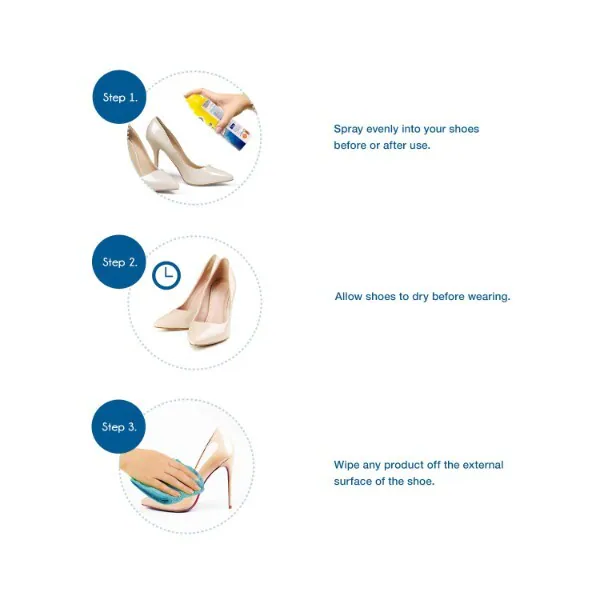 Step 1.

Spray evenly into your shoes before or after use.

Step 2.

Allow shoes to dry before wearing.

Step 3.

Wipe any product off the external surface of the shoe.