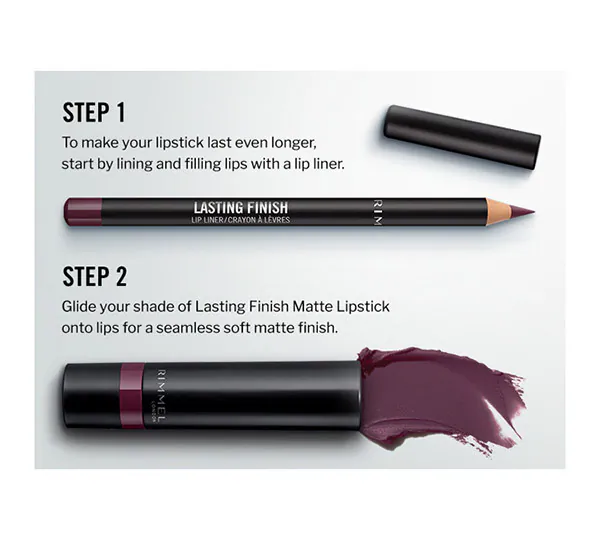 STEP 1

To make your lipstick last even longer, start by lining and filling lips with a lip liner.

LASTING FINISH
LIP LINER/CRAYON À LÈVRES
RIM

STEP 2

Glide your shade of Lasting Finish Matte Lipstick onto lips for a seamless soft matte finish.

RIMMEL
LONDON