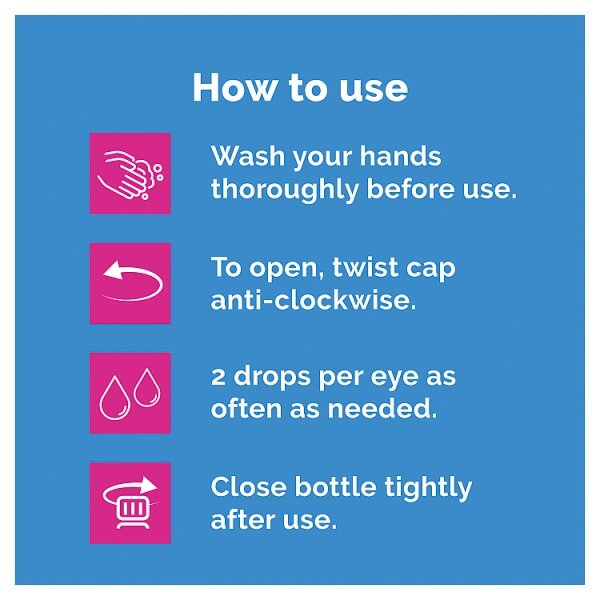 How to use

Wash your hands thoroughly before use.

To open, twist cap anti-clockwise.

2 drops per eye as often as needed.

Close bottle tightly after use.