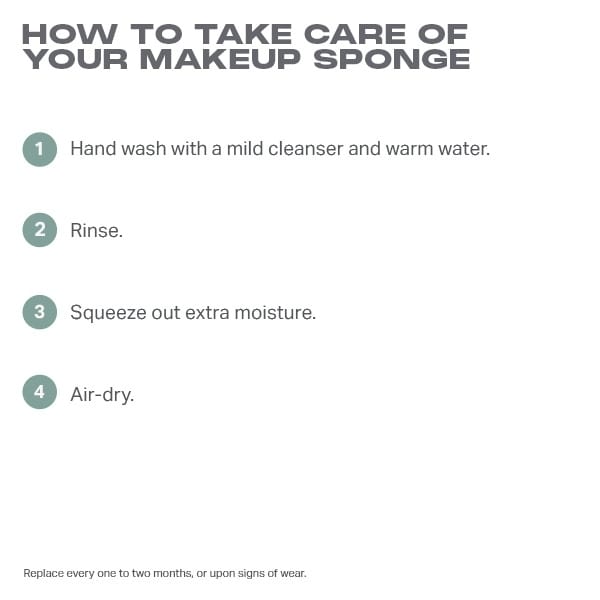 HOW TO TAKE CARE OF YOUR MAKEUP SPONGE

1 Hand wash with a mild cleanser and warm water.

2 Rinse.

3 Squeeze out extra moisture.

4 Air-dry.

Replace every one to two months, or upon signs of wear.