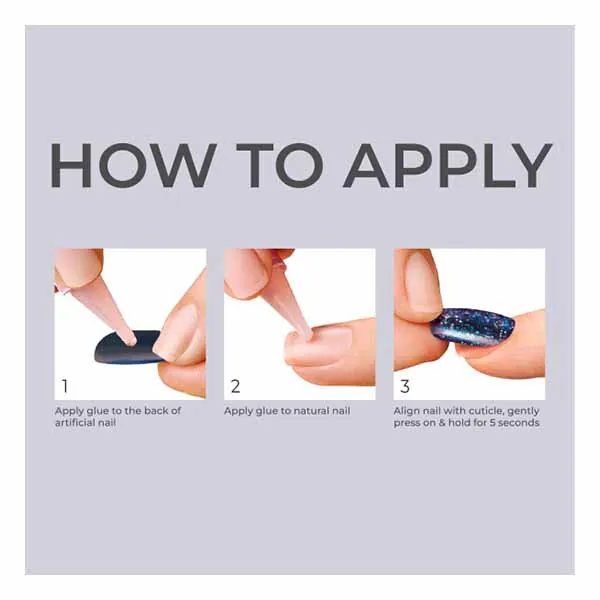 HOW TO APPLY

1
Apply glue to the back of artificial nail

2
Apply glue to natural nail

3
Align nail with cuticle, gently press on & hold for 5 seconds