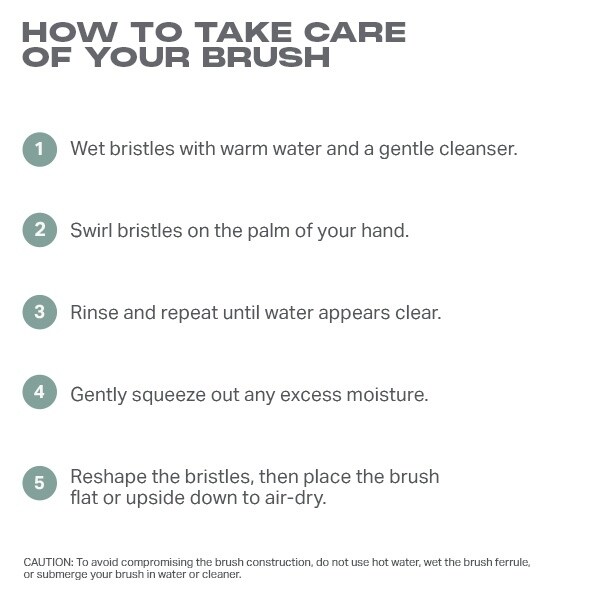 HOW TO TAKE CARE OF YOUR BRUSH

1 Wet bristles with warm water and a gentle cleanser.

2 Swirl bristles on the palm of your hand.

3 Rinse and repeat until water appears clear.

4 Gently squeeze out any excess moisture.

5 Reshape the bristles, then place the brush flat or upside down to air-dry.

CAUTION: To avoid compromising the brush construction, do not use hot water, wet the brush ferrule, or submerge your brush in water or cleaner.