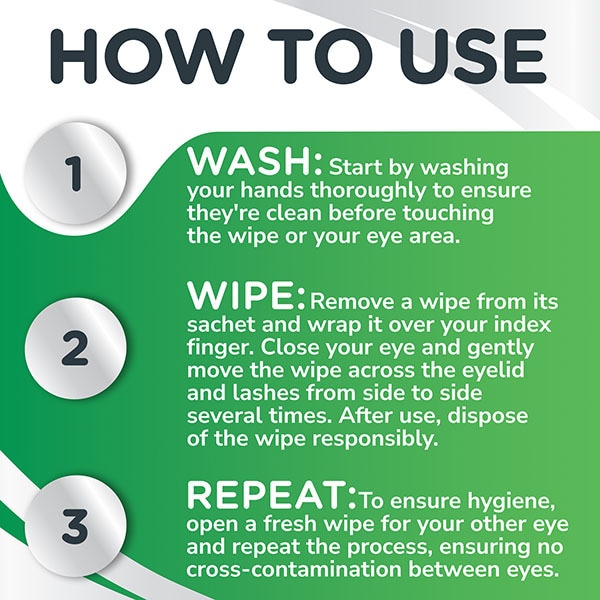 HOW TO USE

1

WASH: Start by washing your hands thoroughly to ensure they're clean before touching the wipe or your eye area.

2

WIPE: Remove a wipe from its sachet and wrap it over your index finger. Close your eye and gently move the wipe across the eyelid and lashes from side to side several times. After use, dispose of the wipe responsibly.

3

REPEAT: To ensure hygiene, open a fresh wipe for your other eye and repeat the process, ensuring no cross-contamination between eyes.