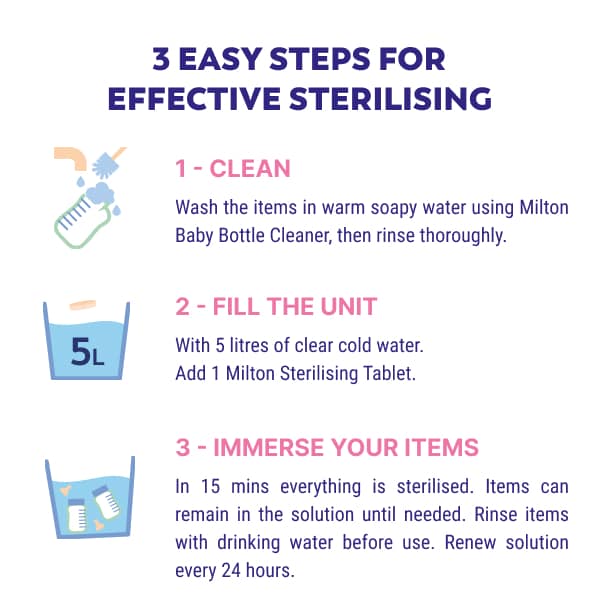 3 EASY STEPS FOR EFFECTIVE STERILISING

1 - CLEAN

Wash the items in warm soapy water using Milton Baby Bottle Cleaner, then rinse thoroughly.

5L

2 - FILL THE UNIT

With 5 litres of clear cold water.
Add 1 Milton Sterilising Tablet.

3 - IMMERSE YOUR ITEMS

In 15 mins everything is sterilised. Items can remain in the solution until needed. Rinse items with drinking water before use. Renew solution every 24 hours.