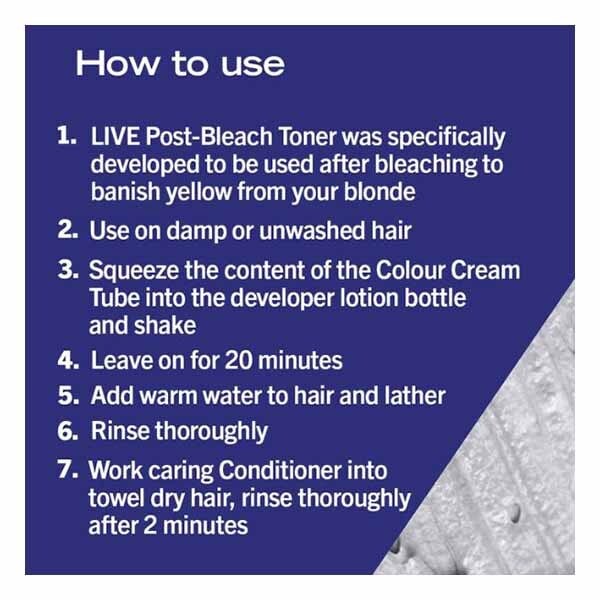 How to use

1. LIVE Post-Bleach Toner was specifically developed to be used after bleaching to banish yellow from your blonde
2. Use on damp or unwashed hair
3. Squeeze the content of the Colour Cream Tube into the developer lotion bottle and shake
4. Leave on for 20 minutes
5. Add warm water to hair and lather
6. Rinse thoroughly
7. Work caring Conditioner into towel dry hair, rinse thoroughly after 2 minutes