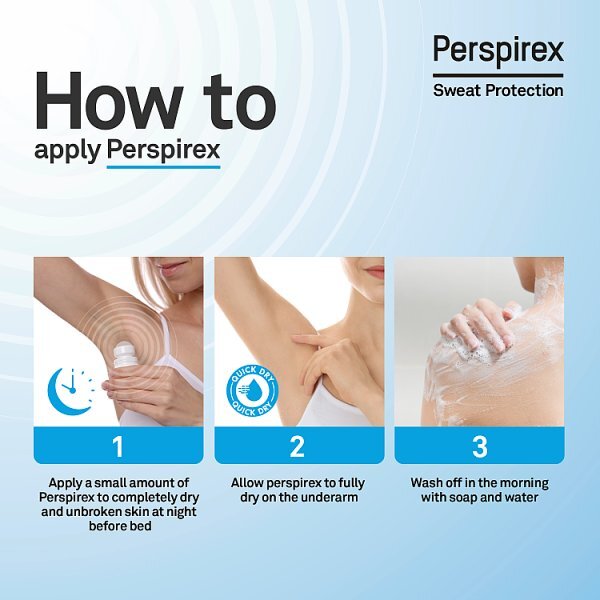 Perspirex
Sweat Protection

How to
apply Perspirex

QUICK DRY
QUICK DRY

1
Apply a small amount of Perspirex to completely dry and unbroken skin at night before bed

2
Allow perspirex to fully dry on the underarm

3
Wash off in the morning with soap and water