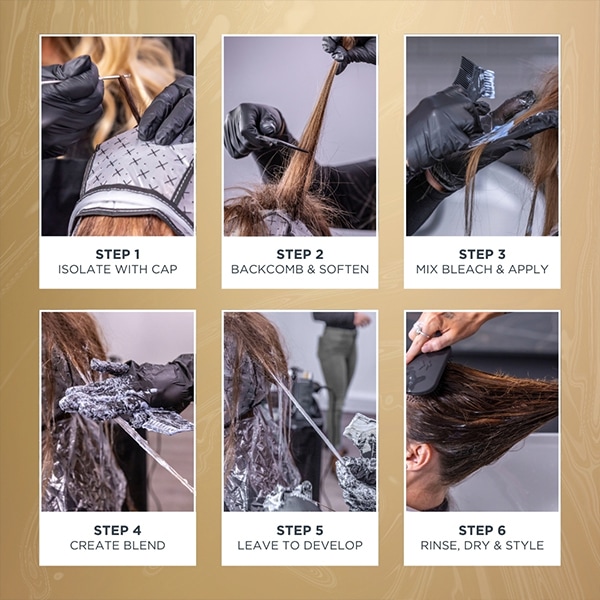 STEP 1
ISOLATE WITH CAP

STEP 2
BACKCOMB & SOFTEN

STEP 3
MIX BLEACH & APPLY

STEP 4
CREATE BLEND

STEP 5
LEAVE TO DEVELOP

STEP 6
RINSE, DRY & STYLE