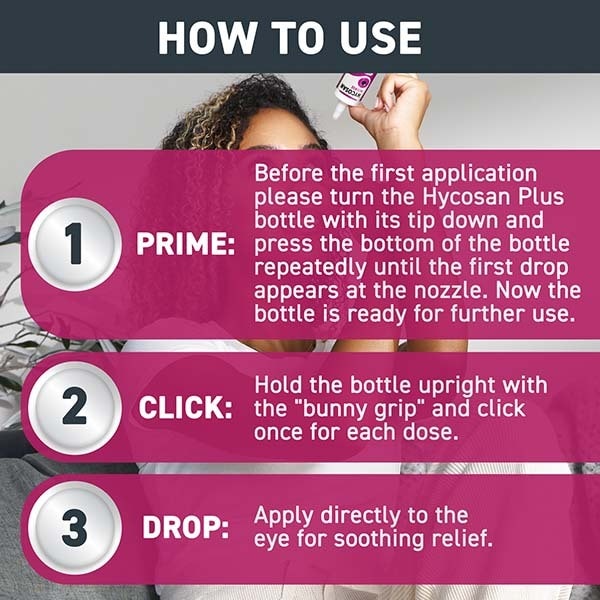 HOW TO USE

HYCOSAN

1 PRIME: Before the first application please turn the Hycosan Plus bottle with its tip down and press the bottom of the bottle repeatedly until the first drop appears at the nozzle. Now the bottle is ready for further use.

2 CLICK: Hold the bottle upright with the "bunny grip" and click once for each dose.

3 DROP: Apply directly to the eye for soothing relief.