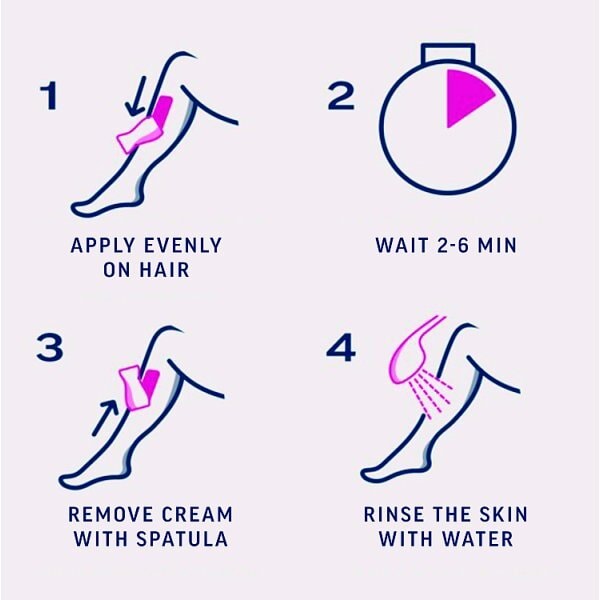 1

APPLY EVENLY ON HAIR

2

WAIT 2-6 MIN

3

REMOVE CREAM WITH SPATULA

4

RINSE THE SKIN WITH WATER