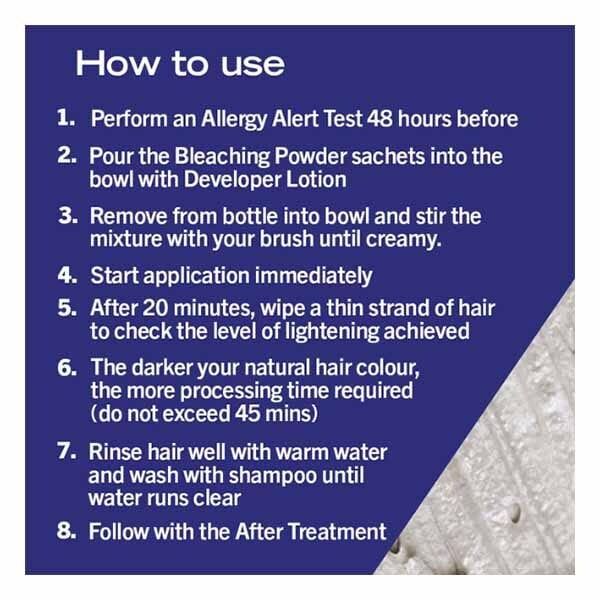 How to use

1. Perform an Allergy Alert Test 48 hours before

2. Pour the Bleaching Powder sachets into the bowl with Developer Lotion

3. Remove from bottle into bowl and stir the mixture with your brush until creamy.

4. Start application immediately

5. After 20 minutes, wipe a thin strand of hair to check the level of lightening achieved

6. The darker your natural hair colour, the more processing time required (do not exceed 45 mins)

7. Rinse hair well with warm water and wash with shampoo until water runs clear

8. Follow with the After Treatment