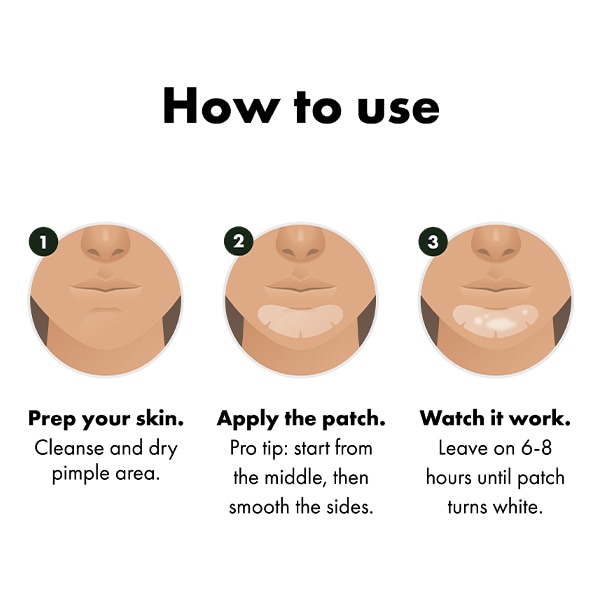 How to use

1

Prep your skin.
Cleanse and dry pimple area.

2

Apply the patch.
Pro tip: start from the middle, then smooth the sides.

3

Watch it work.
Leave on 6-8 hours until patch turns white.