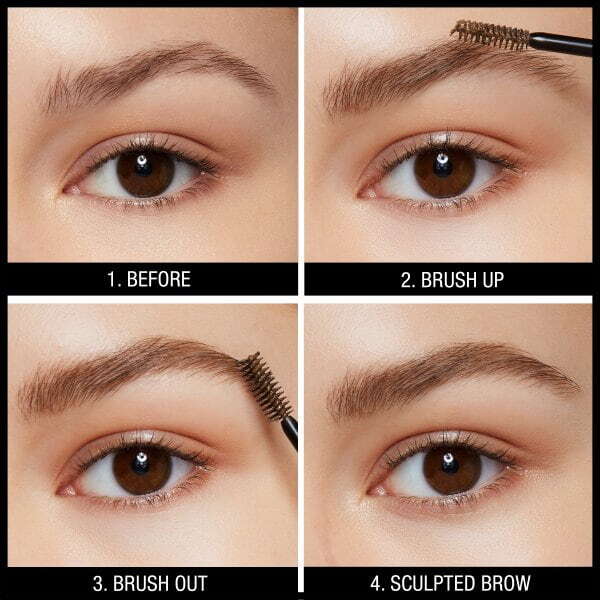 1. BEFORE

2. BRUSH UP

3. BRUSH OUT

4. SCULPTED BROW