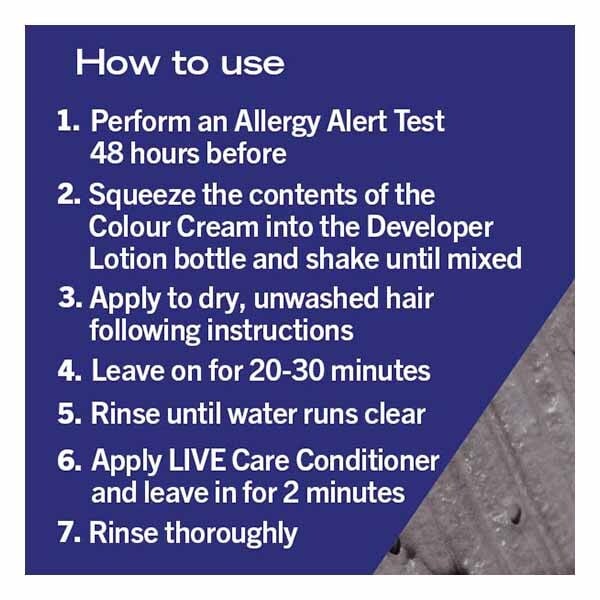 How to use

1. Perform an Allergy Alert Test 48 hours before
2. Squeeze the contents of the Colour Cream into the Developer Lotion bottle and shake until mixed
3. Apply to dry, unwashed hair following instructions
4. Leave on for 20-30 minutes
5. Rinse until water runs clear
6. Apply LIVE Care Conditioner and leave in for 2 minutes
7. Rinse thoroughly