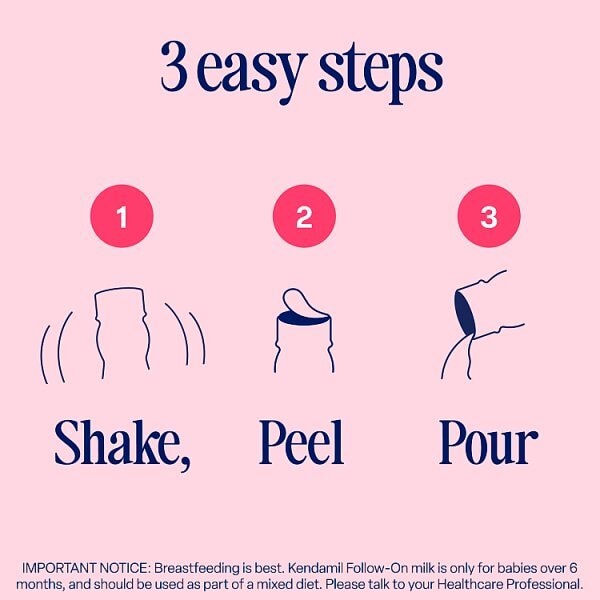 3 easy steps

1

2

3

Shake,

Peel

Pour

IMPORTANT NOTICE: Breastfeeding is best. Kendamil Follow-On milk is only for babies over 6 months, and should be used as part of a mixed diet. Please talk to your Healthcare Professional.