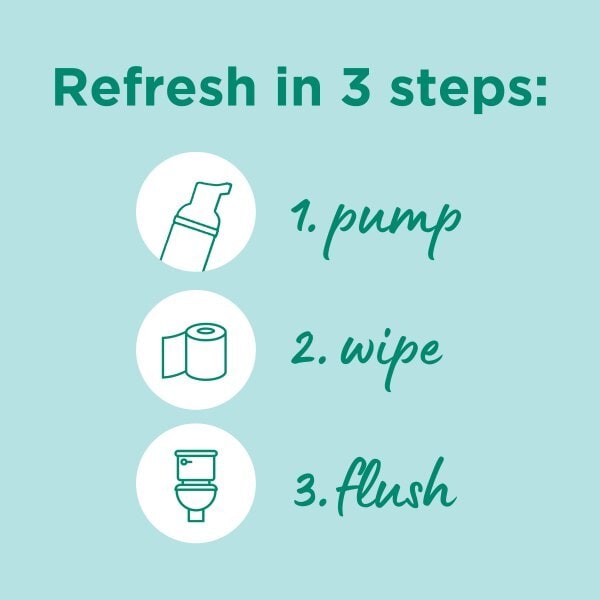 Refresh in 3 steps:

1. pump

2. wipe

3. flush