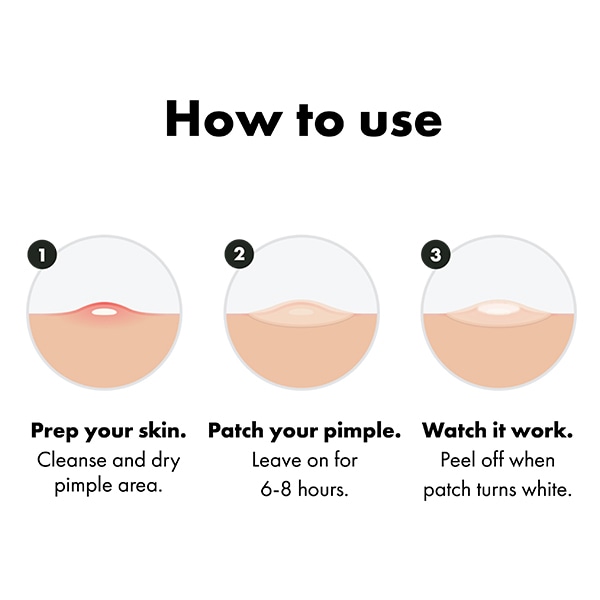 How to use

1

Prep your skin.
Cleanse and dry pimple area.

2

Patch your pimple.
Leave on for 6-8 hours.

3

Watch it work.
Peel off when patch turns white.